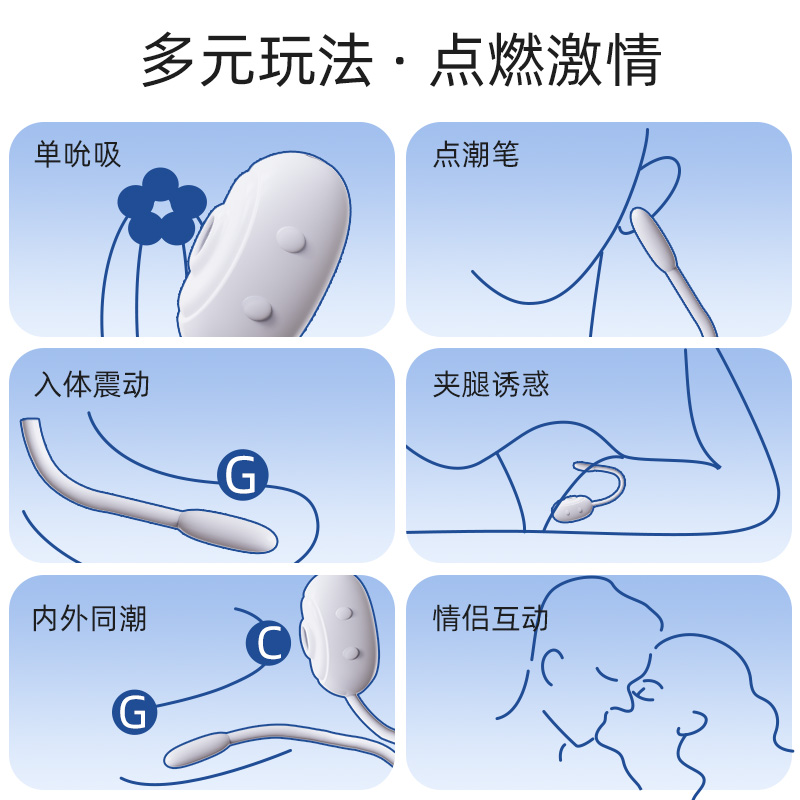 多元玩法 · 点燃激情

单吮吸

点潮笔

入体震动

G

夹腿诱惑

内外同潮

C

G

情侣互动